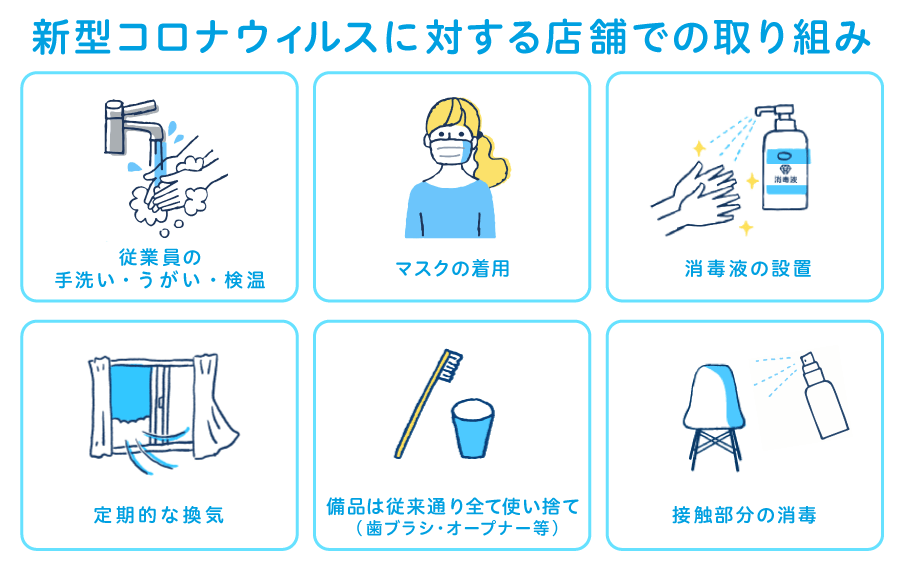 新型コロナウィルスに対する店舗での取り組み

従業員の
手洗い・うがい・検温

マスクの着用

消毒液

消毒液の設置

定期的な換気

備品は従来通り全て使い捨て
（歯ブラシ・オープナー等）

接触部分の消毒